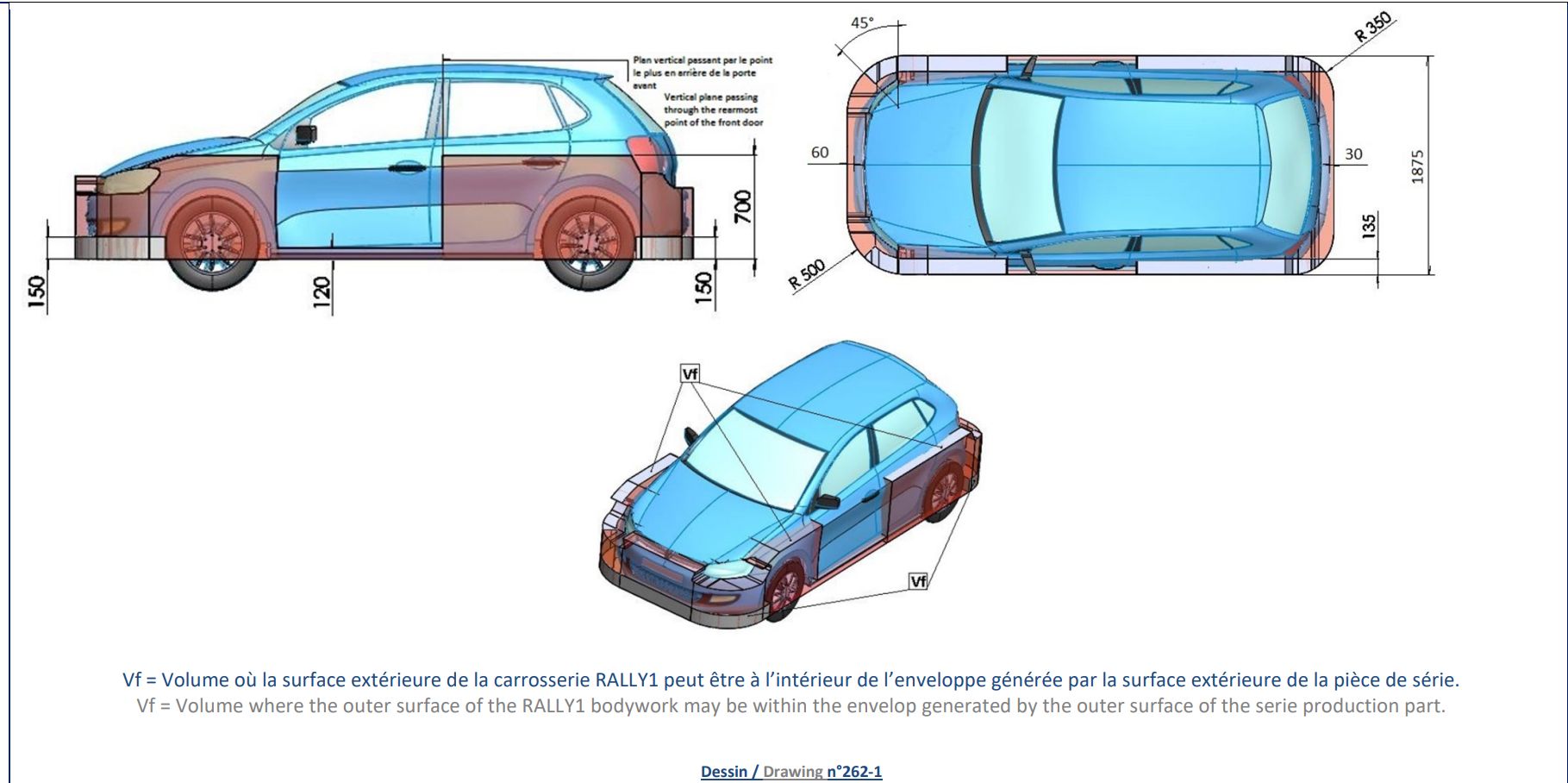 Plan vertical passant par le point le plus en arrière de la porte avant

Vertical plane passing through the rearmost point of the front door

700

150

120

150

45°

R 350

60

30

1875

135

R 500

Vf

Vf

Vf = Volume où la surface extérieure de la carrosserie RALLY1 peut être à l'intérieur de l'enveloppe générée par la surface extérieure de la pièce de série.
Vf = Volume where the outer surface of the RALLY1 bodywork may be within the envelop generated by the outer surface of the serie production part.

Dessin / Drawing n°262-1